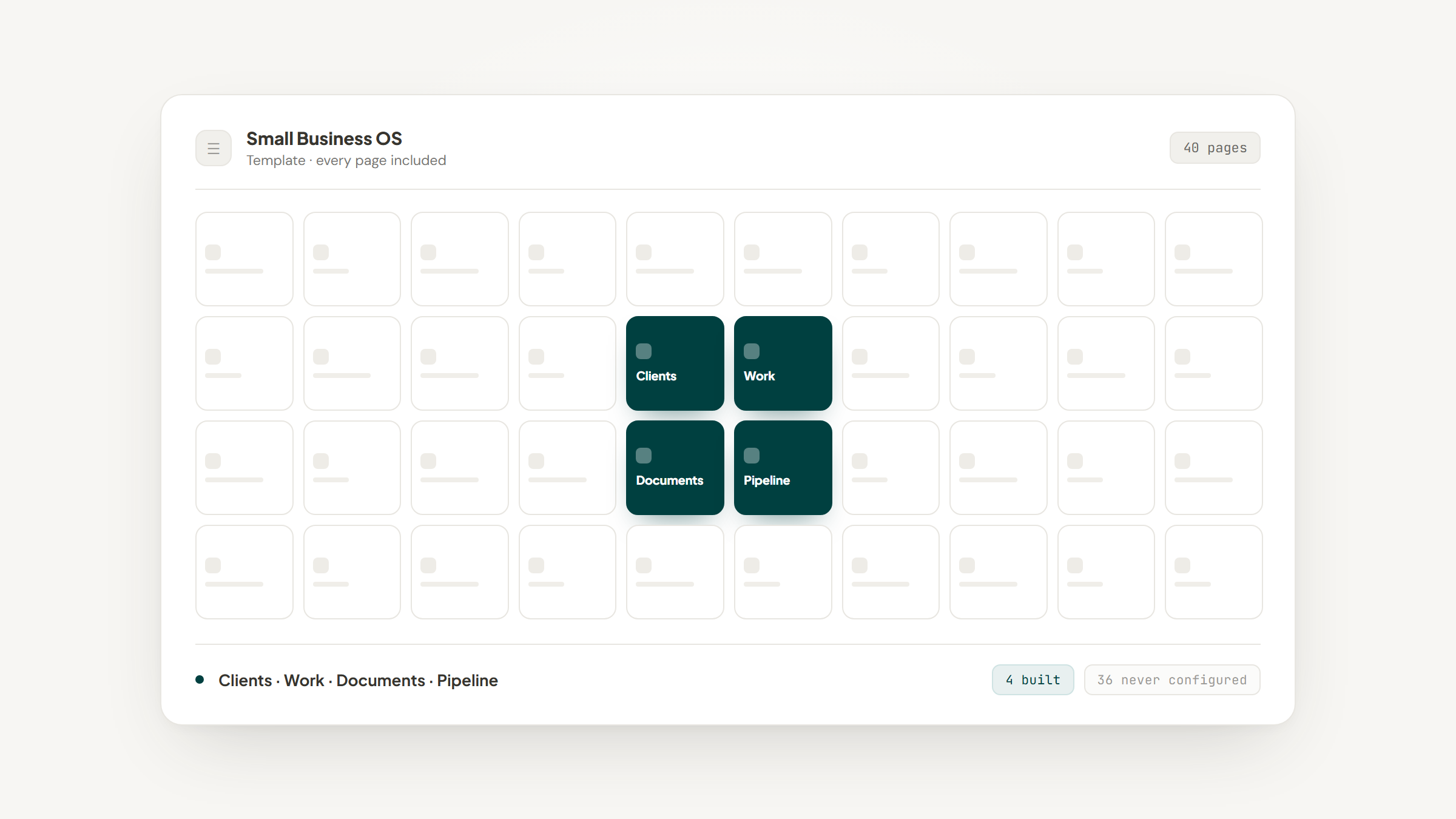 Small Business OS
Template · every page included

40 pages

Clients

Work

Documents

Pipeline

Clients · Work · Documents · Pipeline

4 built

36 never configured